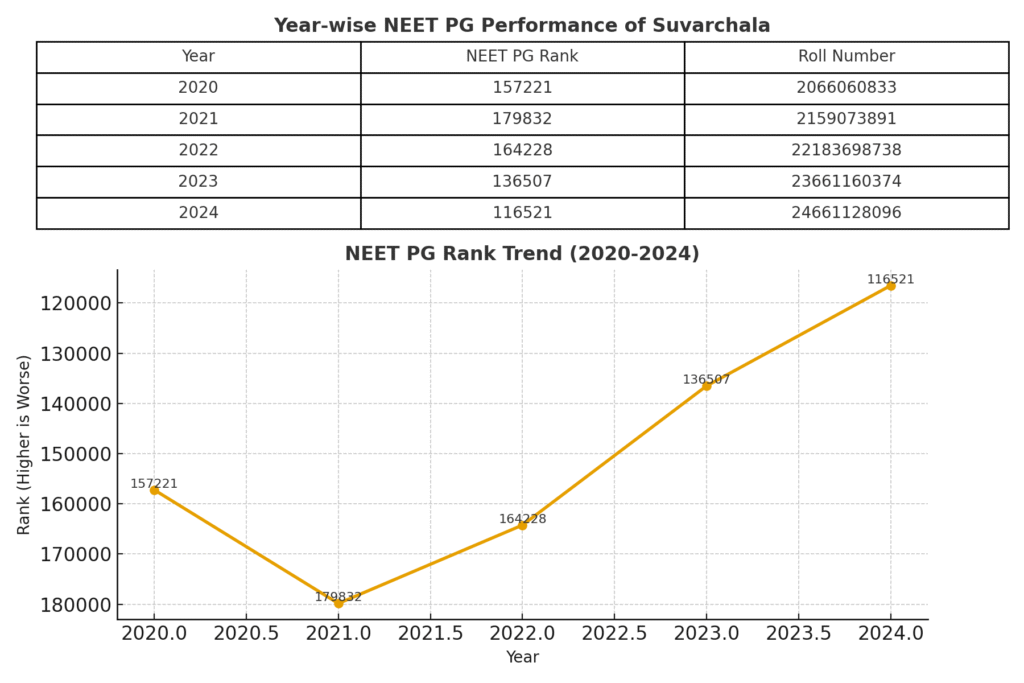 Year-wise NEET PG Performance of Suvarchala

| Year | NEET PG Rank | Roll Number |
|---|---|---|
| 2020 | 157221 | 2066060833 |
| 2021 | 179832 | 2159073891 |
| 2022 | 164228 | 22183698738 |
| 2023 | 136507 | 23661160374 |
| 2024 | 116521 | 24661128096 |

NEET PG Rank Trend (2020-2024)

Rank (Higher is Worse)

120000
130000
140000
150000
160000
170000
180000

157221
179832
164228
136507
116521

2020.0 2020.5 2021.0 2021.5 2022.0 2022.5 2023.0 2023.5 2024.0

Year